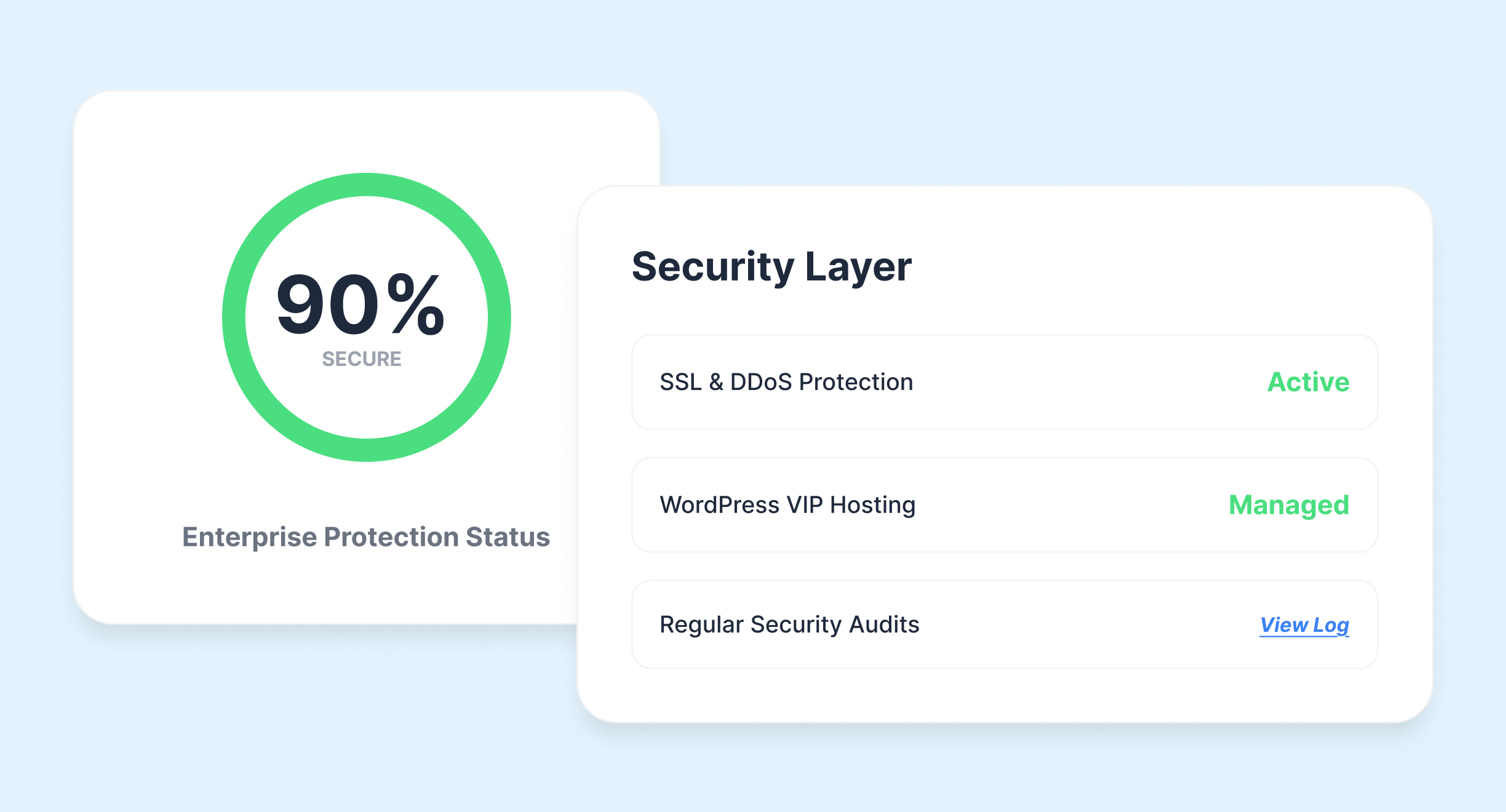 90%
SECURE

Enterprise Protection Status

Security Layer

SSL & DDoS Protection Active

WordPress VIP Hosting Managed

Regular Security Audits View Log